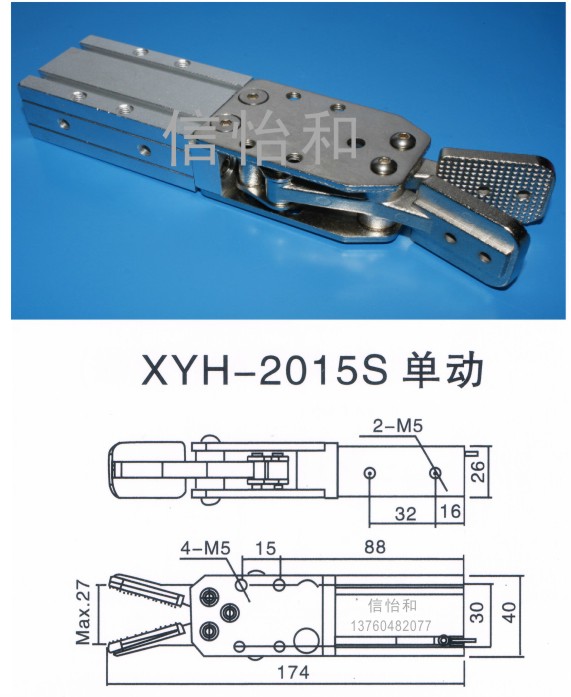 信怡和

XYH-2015S 单动

2-M5

26

32

16

4-M5

15

88

Max.27

信怡和
13760482077

30

40

174